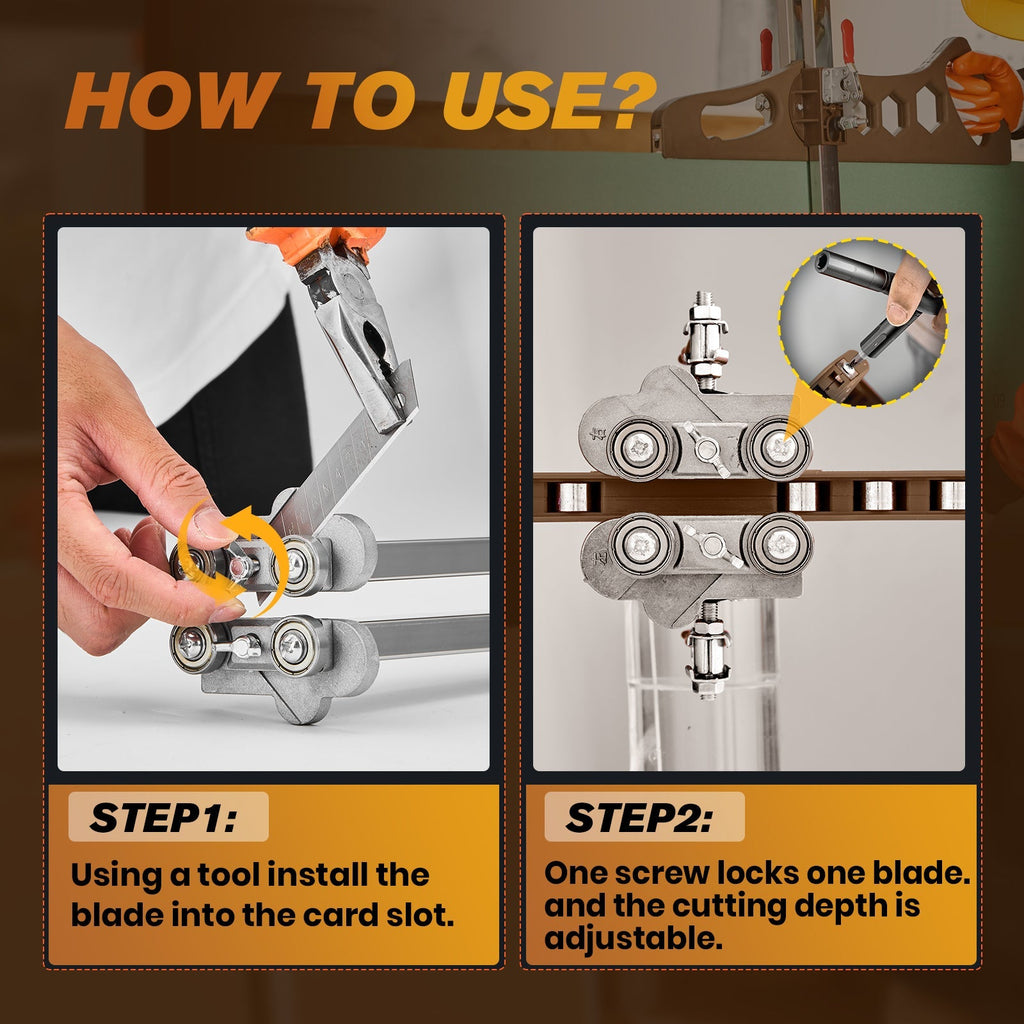 HOW TO USE?

STEP1:

Using a tool install the blade into the card slot.

STEP2:

One screw locks one blade. and the cutting depth is adjustable.