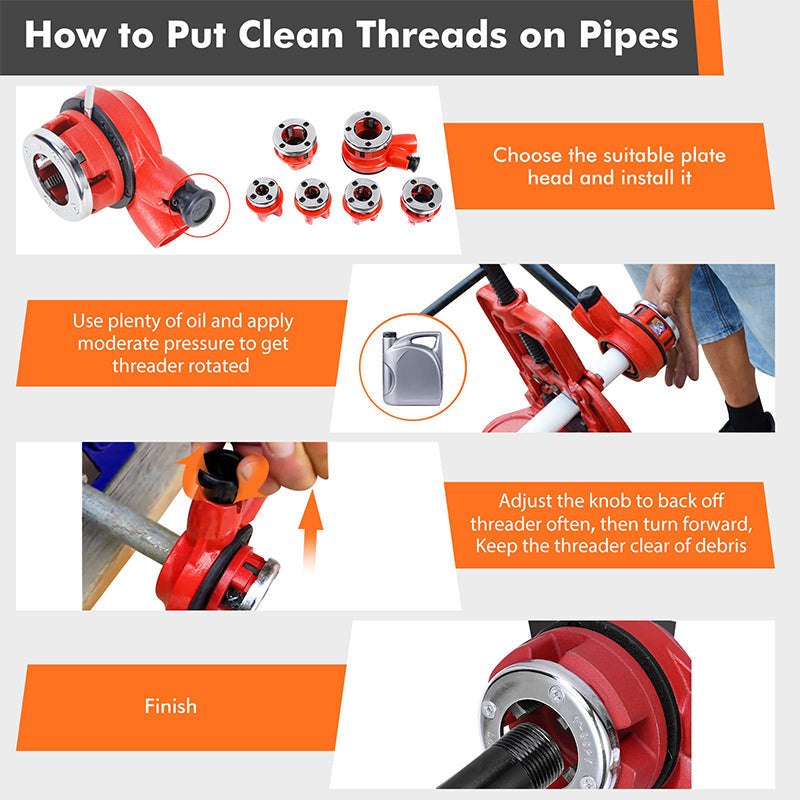 How to Put Clean Threads on Pipes

Choose the suitable plate head and install it

Use plenty of oil and apply moderate pressure to get threader rotated

Adjust the knob to back off threader often, then turn forward, Keep the threader clear of debris

Finish