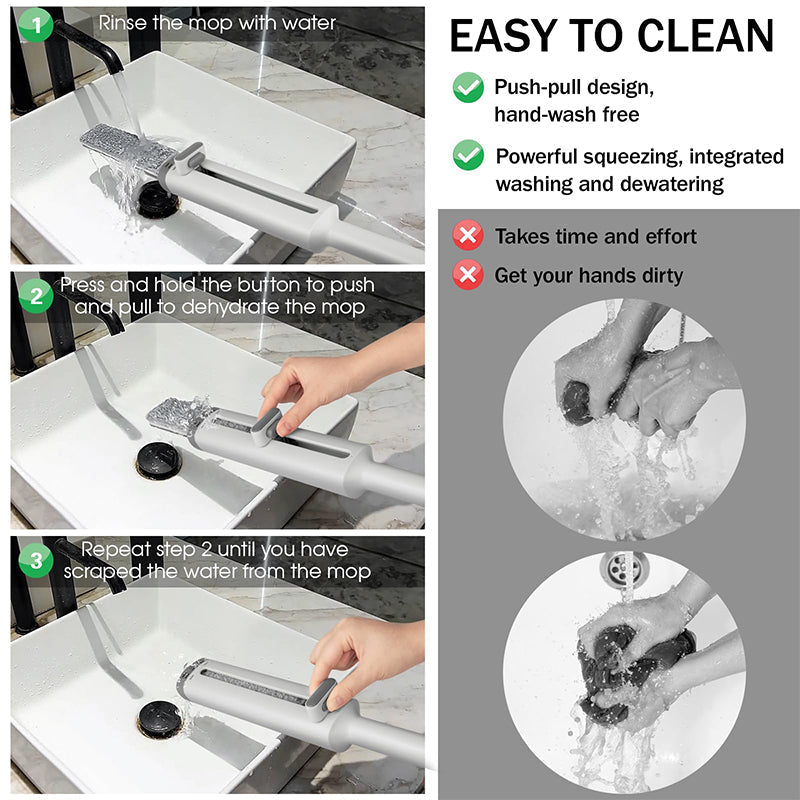 1 Rinse the mop with water

2 Press and hold the button to push and pull to dehydrate the mop

3 Repeat step 2 until you have scraped the water from the mop

EASY TO CLEAN

Push-pull design, hand-wash free

Powerful squeezing, integrated washing and dewatering

Takes time and effort

Get your hands dirty