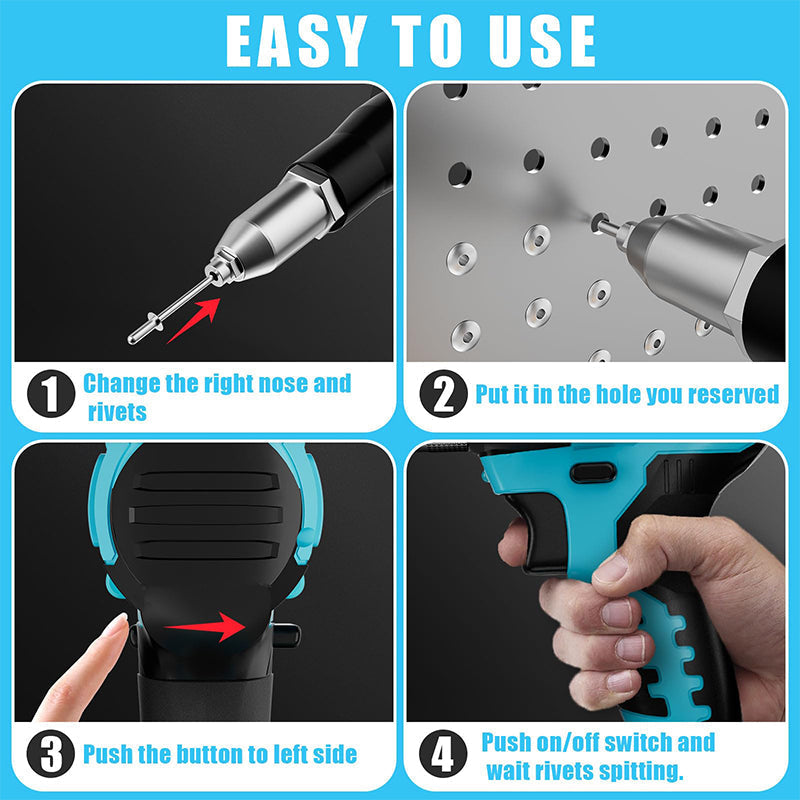 EASY TO USE

1 Change the right nose and rivets

2 Put it in the hole you reserved

3 Push the button to left side

4 Push on/off switch and wait rivets spitting.