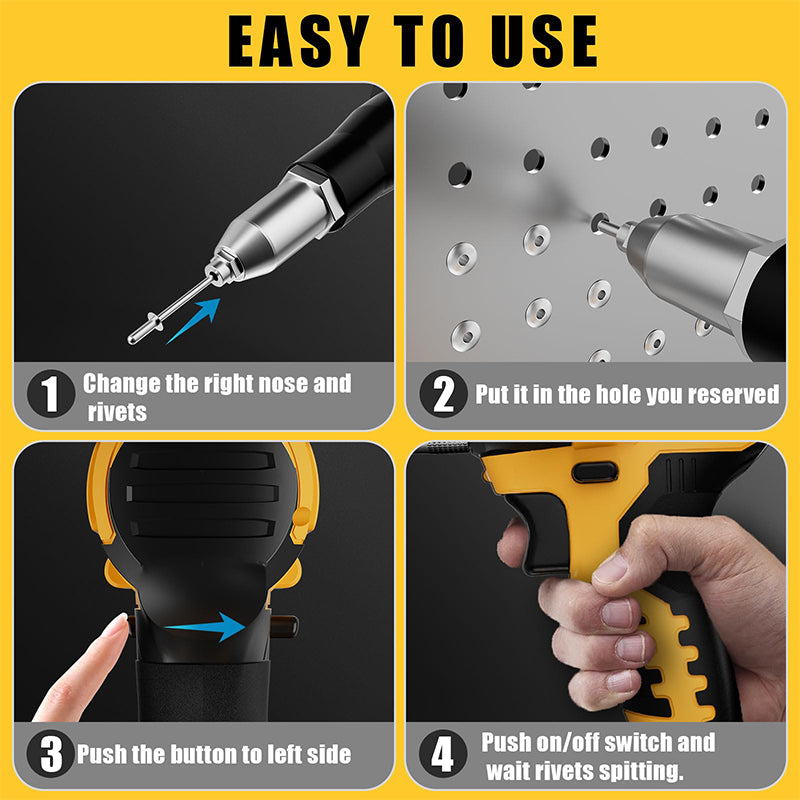 EASY TO USE

1 Change the right nose and rivets

2 Put it in the hole you reserved

3 Push the button to left side

4 Push on/off switch and wait rivets spitting.