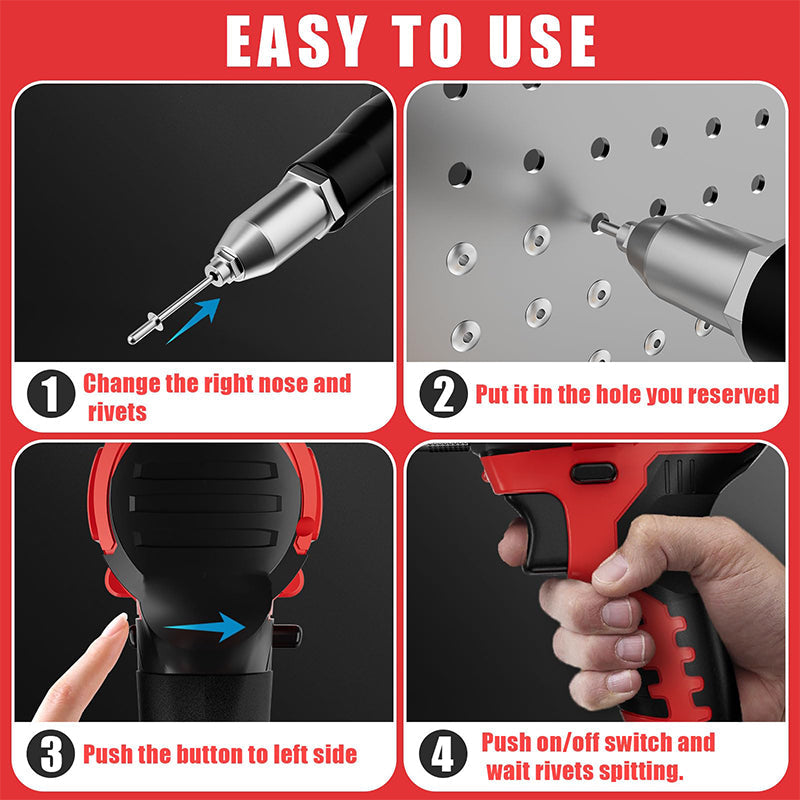 EASY TO USE

1 Change the right nose and rivets

2 Put it in the hole you reserved

3 Push the button to left side

4 Push on/off switch and wait rivets spitting.